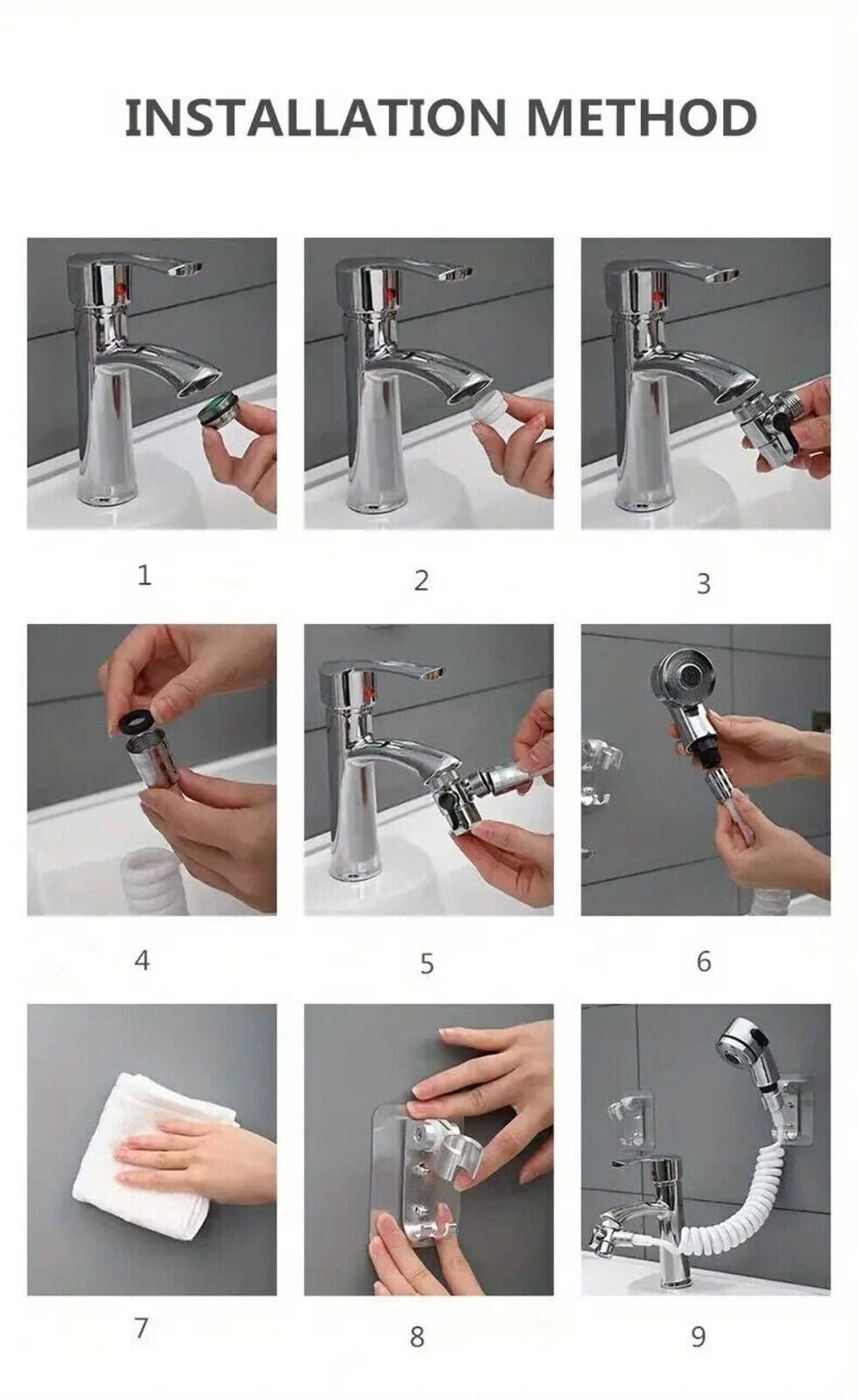 INSTALLATION METHOD

1

2

3

4

5

6

7

8

9